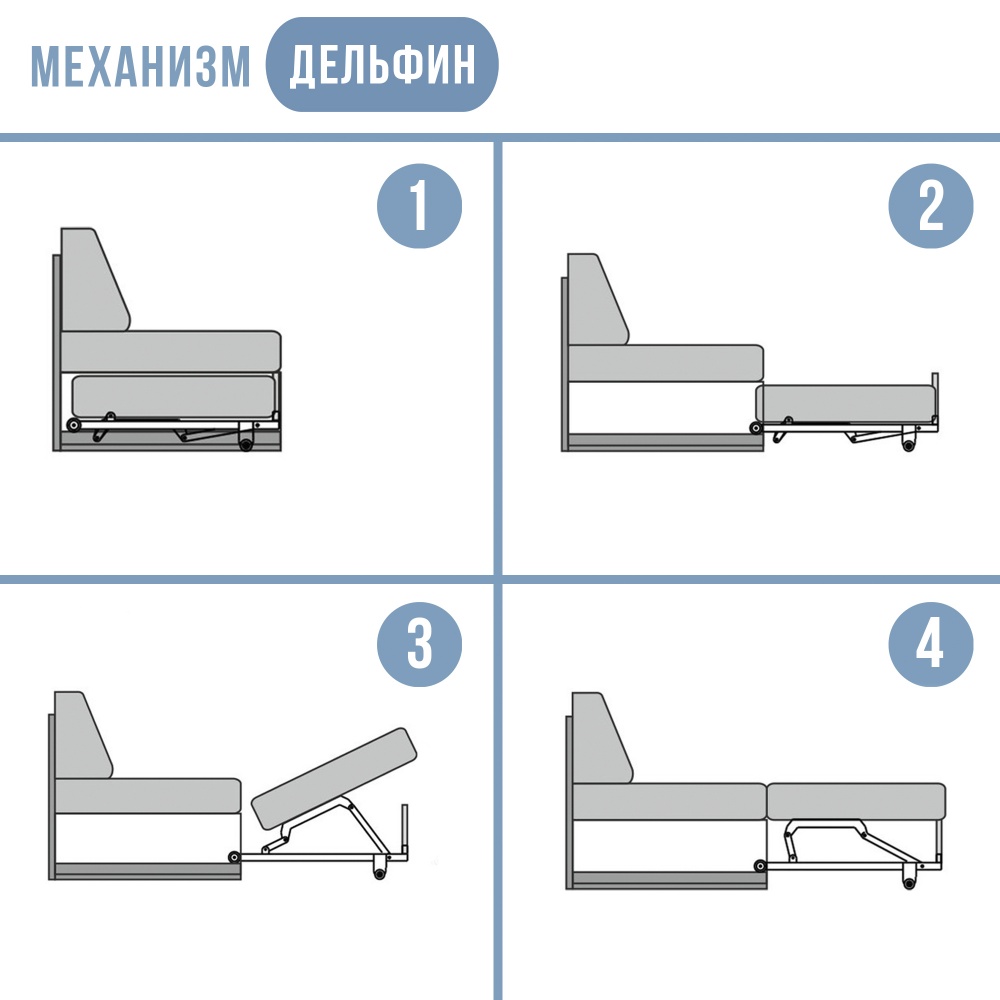 МЕХАНИЗМ ДЕЛЬФИН

1

2

3

4